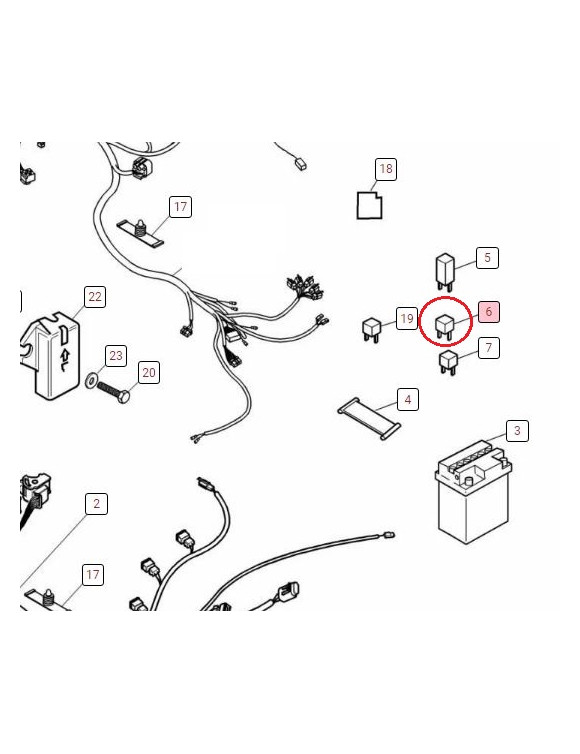 18

17

5

22

19

6

7

23

20

4

3

2

17