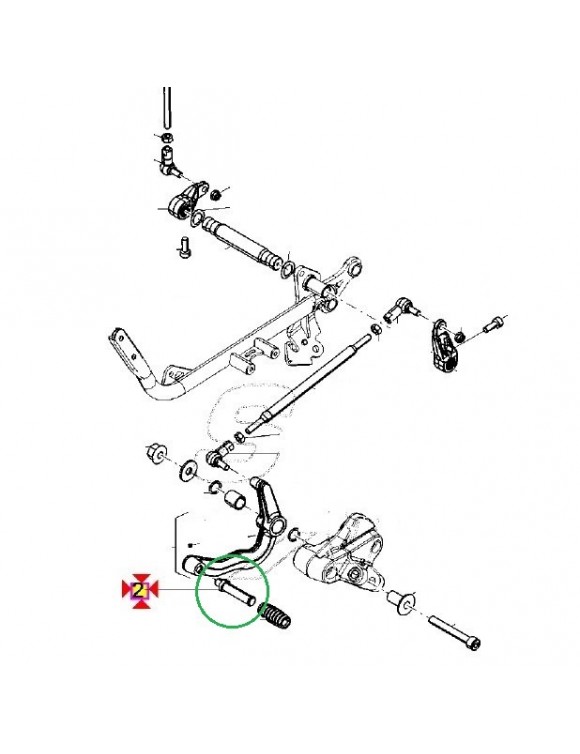 2